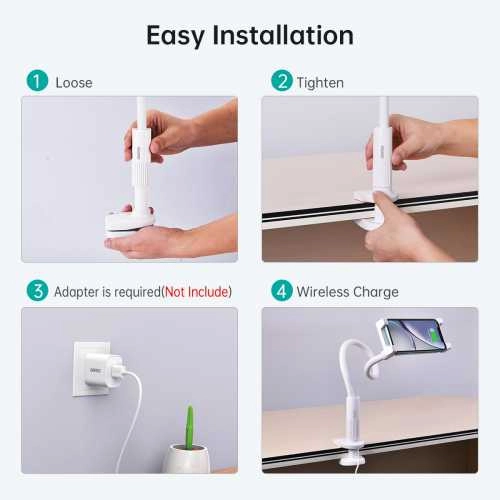 Easy Installation

1 Loose

2 Tighten

3 Adapter is required(Not Include)

4 Wireless Charge