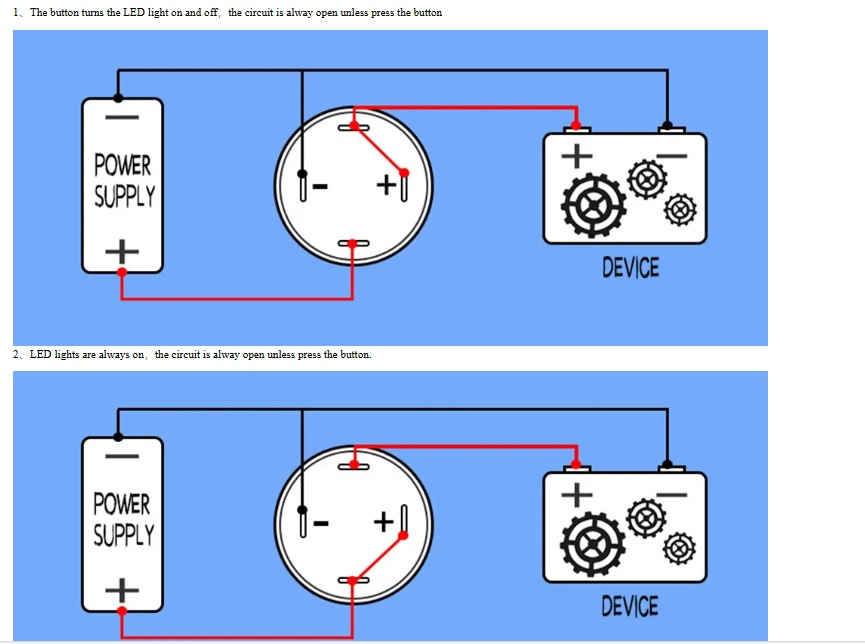 1、The button turns the LED light on and off, the circuit is alway open unless press the button

—

POWER SUPPLY

+

-

+

+

—

DEVICE

2、LED lights are always on, the circuit is alway open unless press the button.

—

POWER SUPPLY

+

-

+

+

—

DEVICE