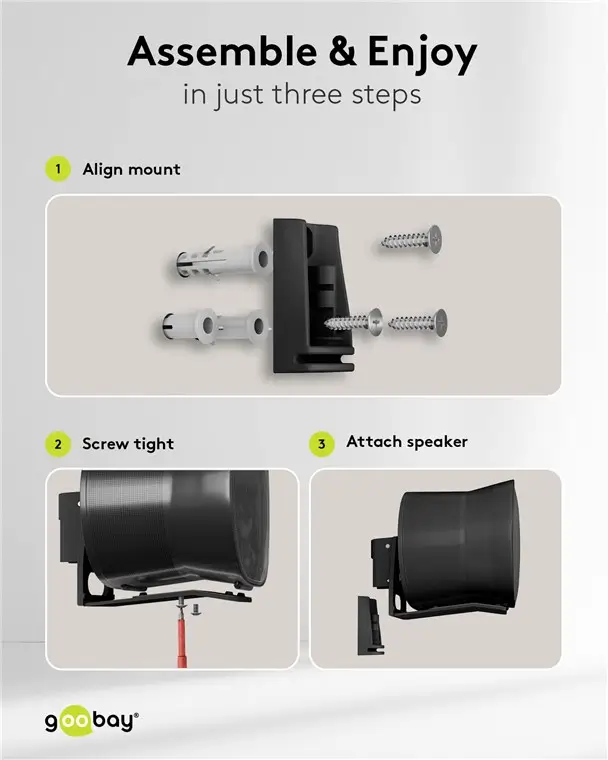 Assemble & Enjoy
in just three steps

1 Align mount

2 Screw tight

3 Attach speaker

goobay®