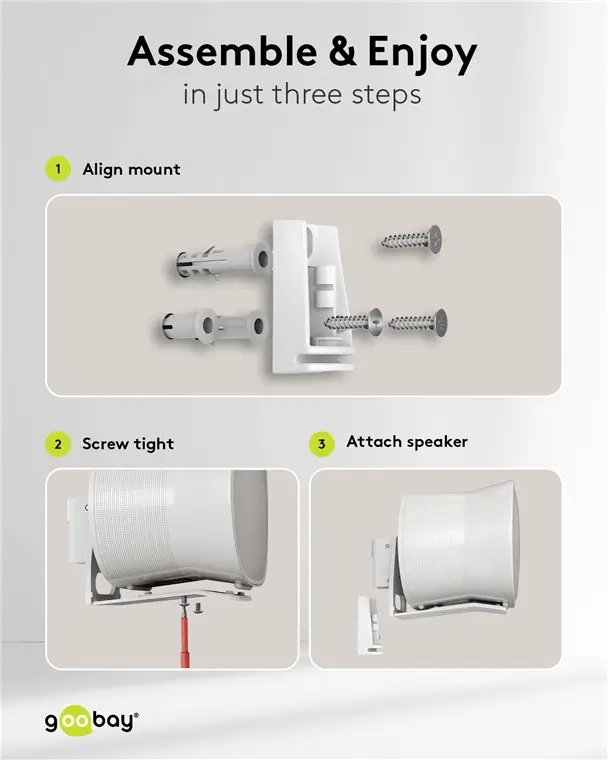 Assemble & Enjoy
in just three steps

1 Align mount

2 Screw tight

3 Attach speaker

goobay®