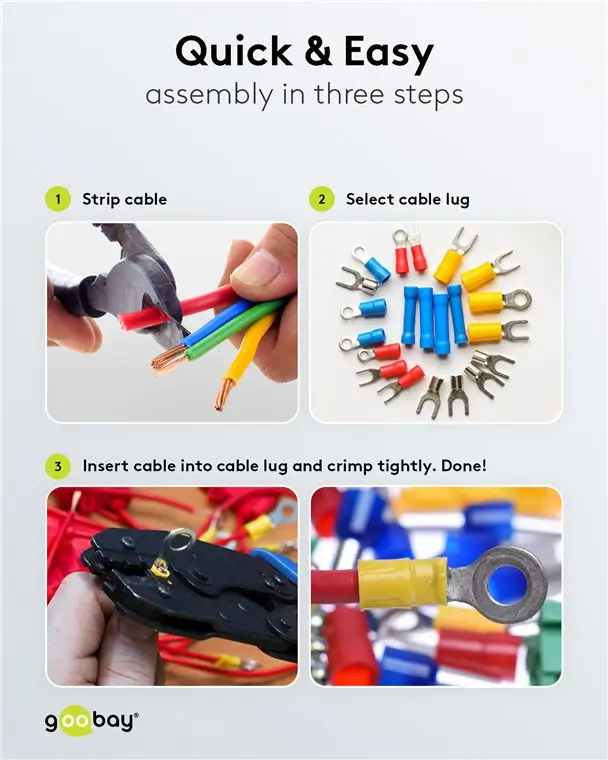 Quick & Easy
assembly in three steps

1 Strip cable

2 Select cable lug

3 Insert cable into cable lug and crimp tightly. Done!

goobay®