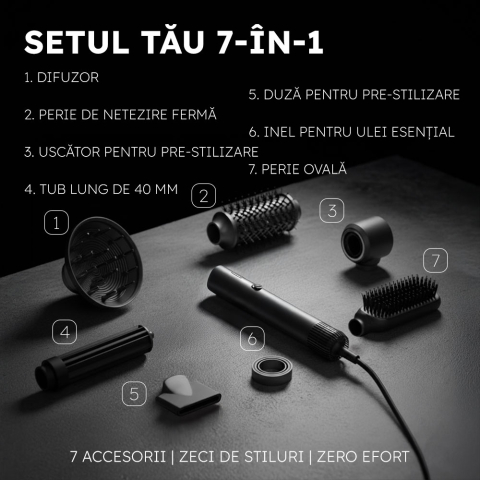 SETUL TĂU 7-ÎN-1

1. DIFUZOR

2. PERIE DE NETEZIRE FERMĂ

3. USCĂTOR PENTRU PRE-STILIZARE

4. TUB LUNG DE 40 MM

5. DUZĂ PENTRU PRE-STILIZARE

6. INEL PENTRU ULEI ESENȚIAL

7. PERIE OVALĂ

2

3

1

7

4

6

5

7 ACCESORII | ZECI DE STILURI | ZERO EFORT