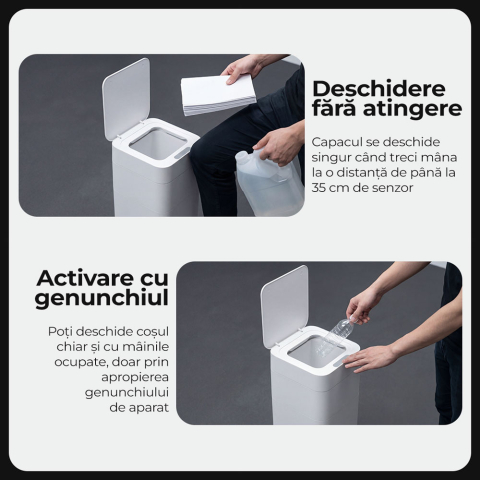 Deschidere fără atingere

Capacul se deschide singur când treci mâna la o distanță de până la 35 cm de senzor

Activare cu genunchiul

Poți deschide coșul chiar și cu mâinile ocupate, doar prin apropierea genunchiului de aparat