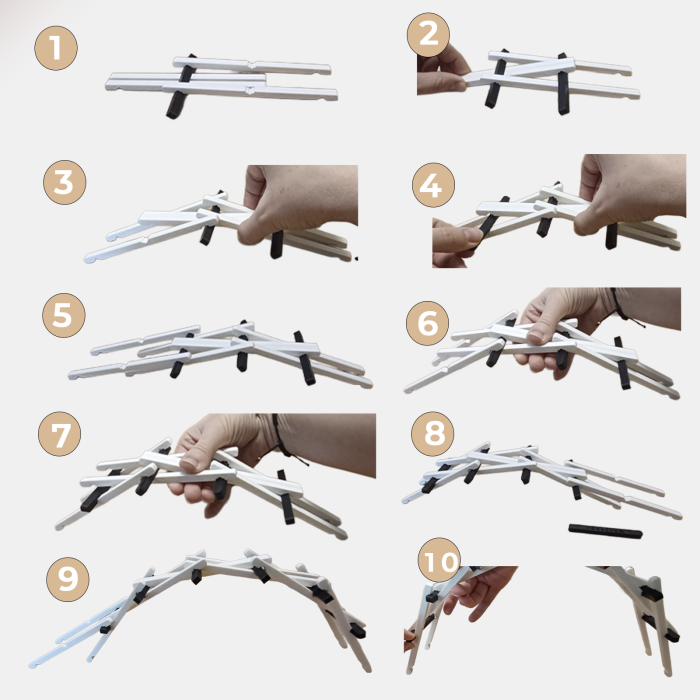 1

2

3

4

5

6

7

8

9

10