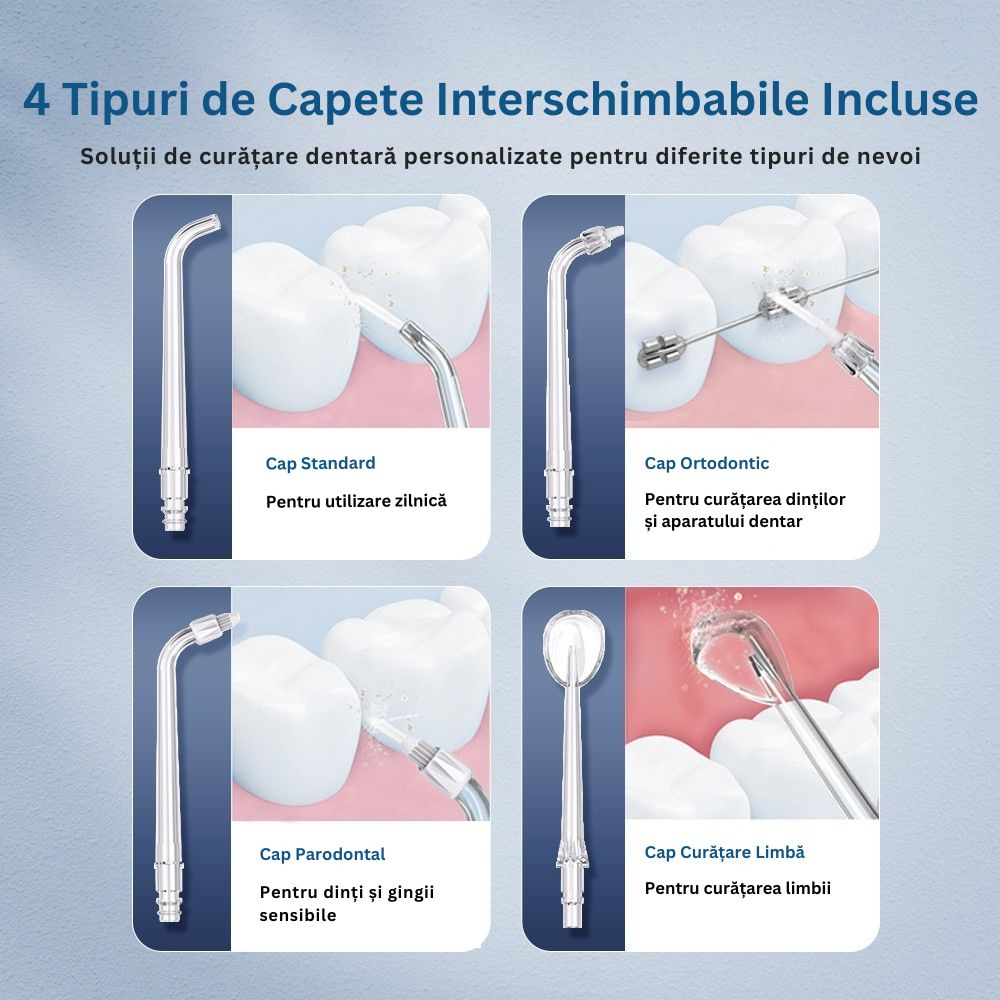 4 Tipuri de Capete Interschimbabile Incluse

Soluții de curățare dentară personalizate pentru diferite tipuri de nevoi

Cap Standard

Pentru utilizare zilnică

Cap Ortodontic

Pentru curățarea dinților și aparatului dentar

Cap Parodontal

Pentru dinți și gingii sensibile

Cap Curățare Limbă

Pentru curățarea limbii