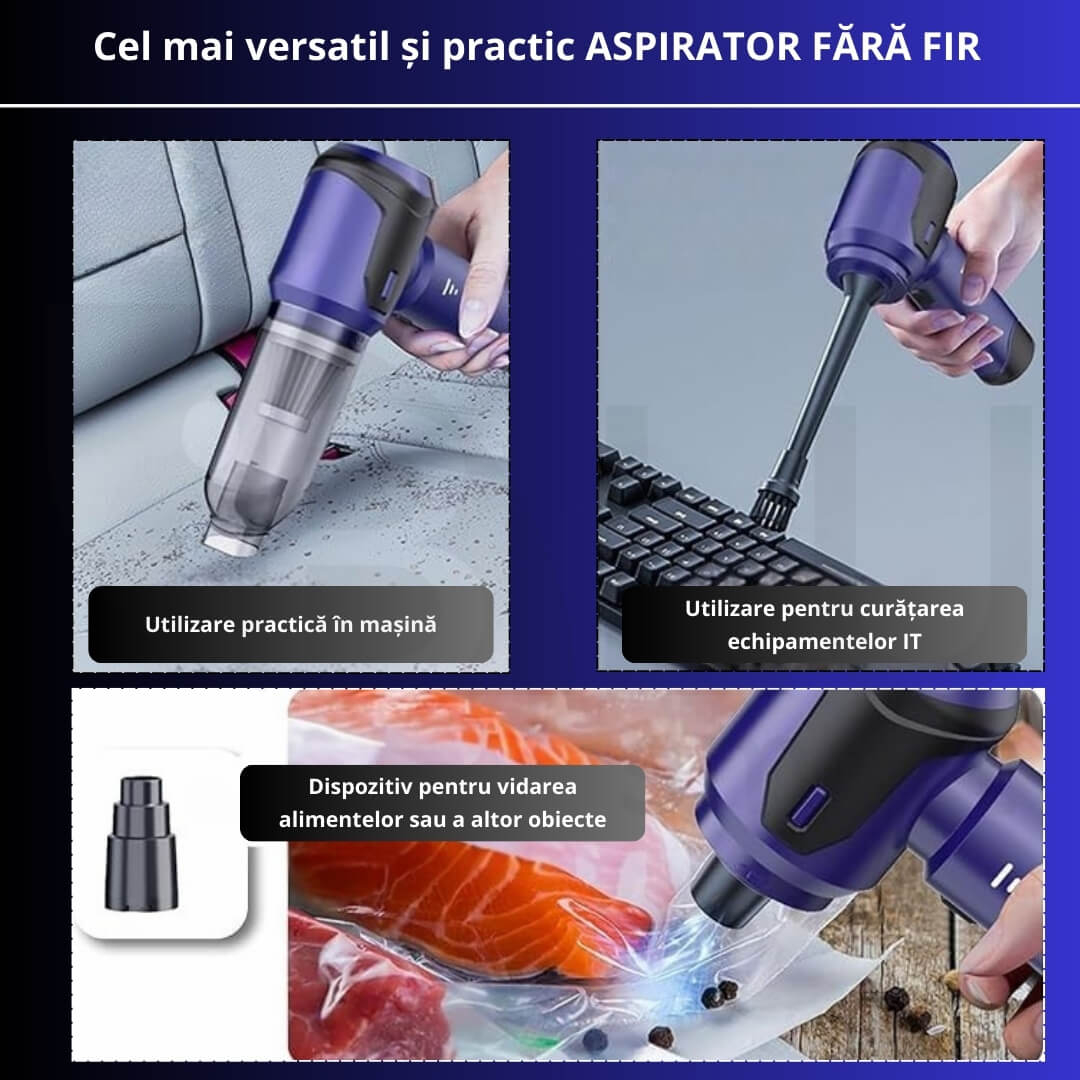 Cel mai versatil și practic ASPIRATOR FĂRĂ FIR

Utilizare practică în mașină

Utilizare pentru curățarea echipamentelor IT

Dispozitiv pentru vidarea alimentelor sau a altor obiecte