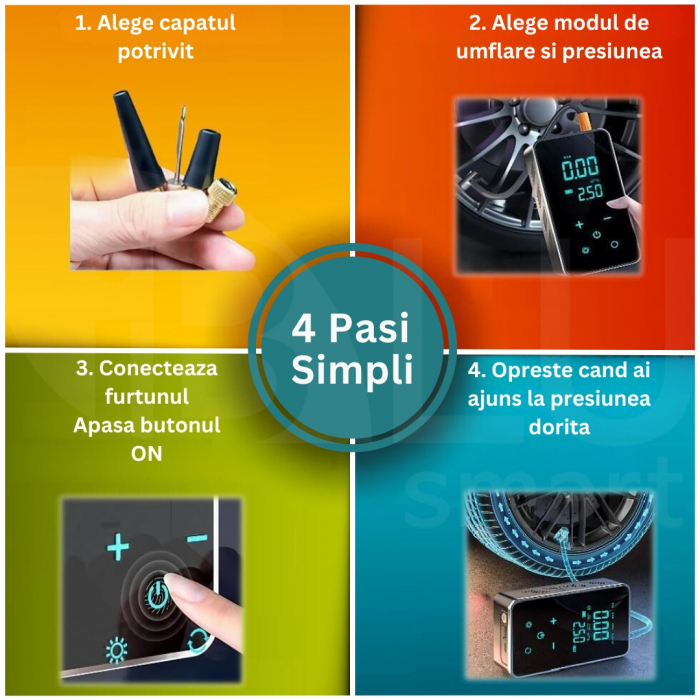 1. Alege capatul potrivit

2. Alege modul de umflare si presiunea

0.00
2.50

4 Pasi Simpli

3. Conecteaza furtunul Apasa butonul ON

4. Opreste cand ai ajuns la presiunea dorita

smart