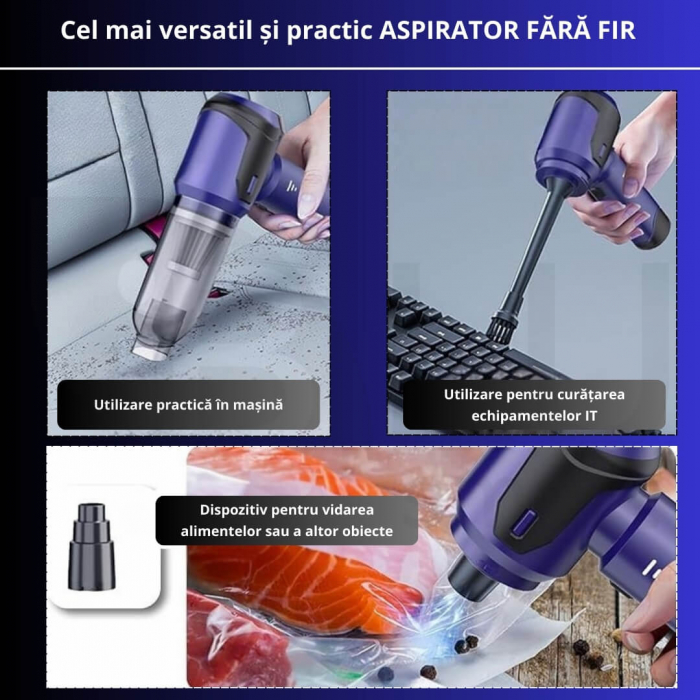 Cel mai versatil și practic ASPIRATOR FĂRĂ FIR

Utilizare practică în mașină

Utilizare pentru curățarea echipamentelor IT

Dispozitiv pentru vidarea alimentelor sau a altor obiecte