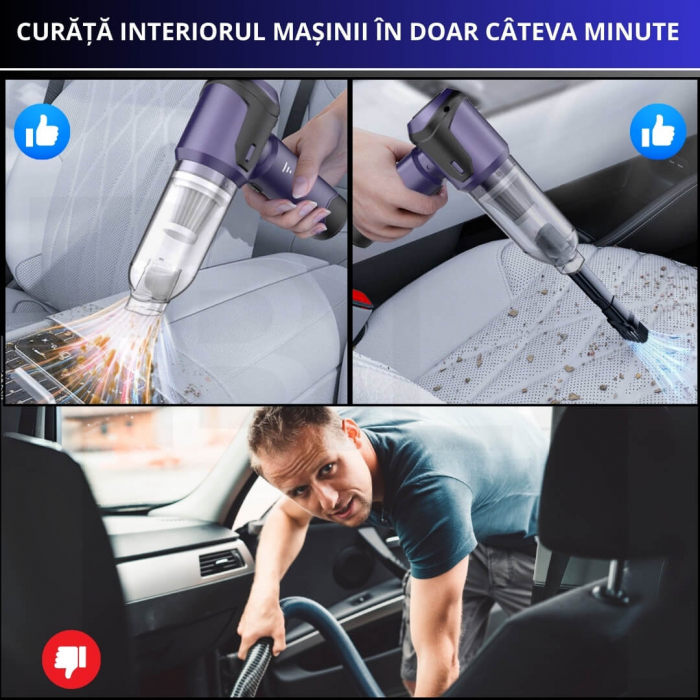 CURĂȚĂ INTERIORUL MAȘINII ÎN DOAR CÂTEVA MINUTE