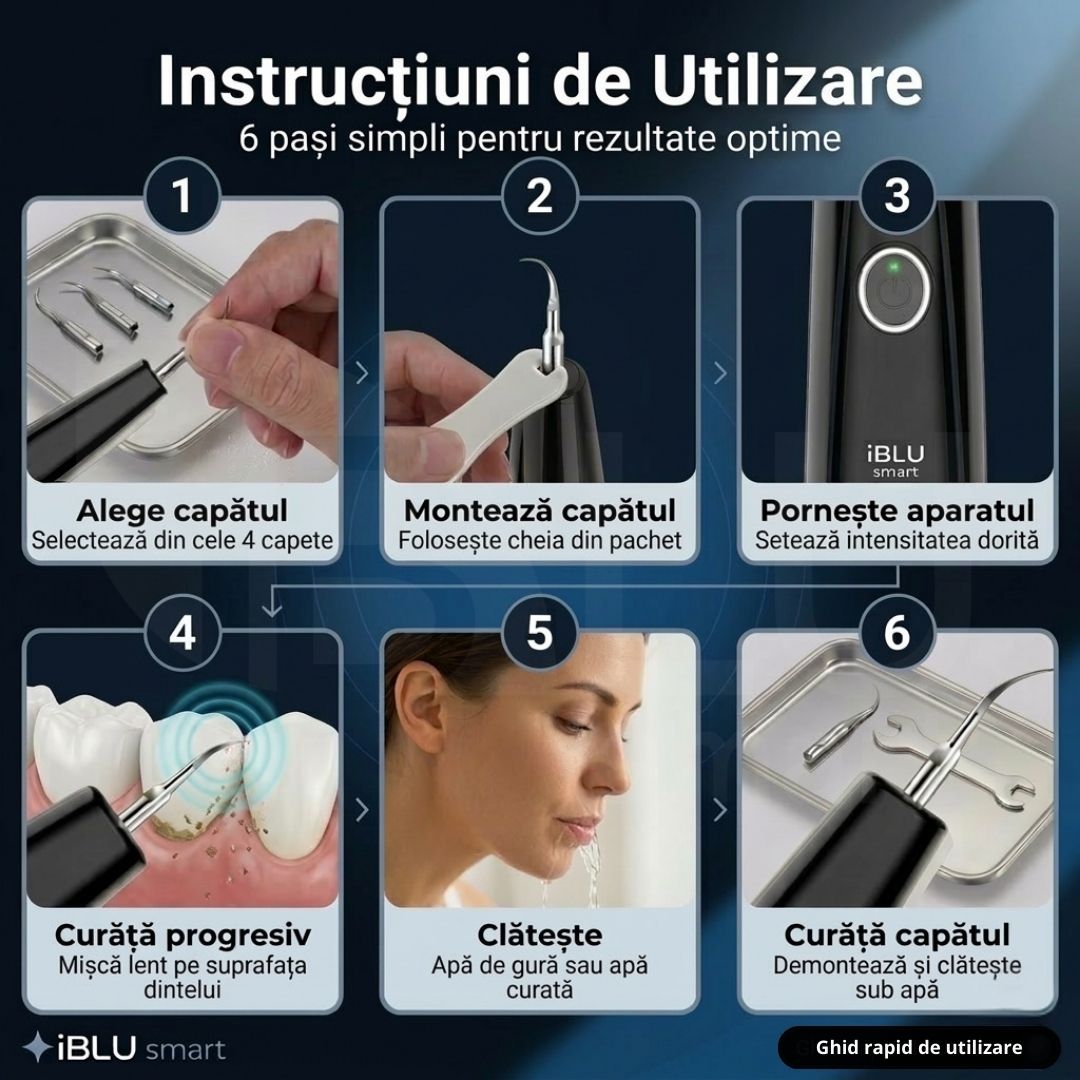 Instrucțiuni de Utilizare
6 pași simpli pentru rezultate optime

1
Alege capătul
Selectează din cele 4 capete

2
Montează capătul
Folosește cheia din pachet

3
iBLU smart
Pornește aparatul
Setează intensitatea dorită

4
Curăță progresiv
Mișcă lent pe suprafața dintelui

5
Clătește
Apă de gură sau apă curată

6
Curăță capătul
Demontează și clătește sub apă

iBLU smart
Ghid rapid de utilizare