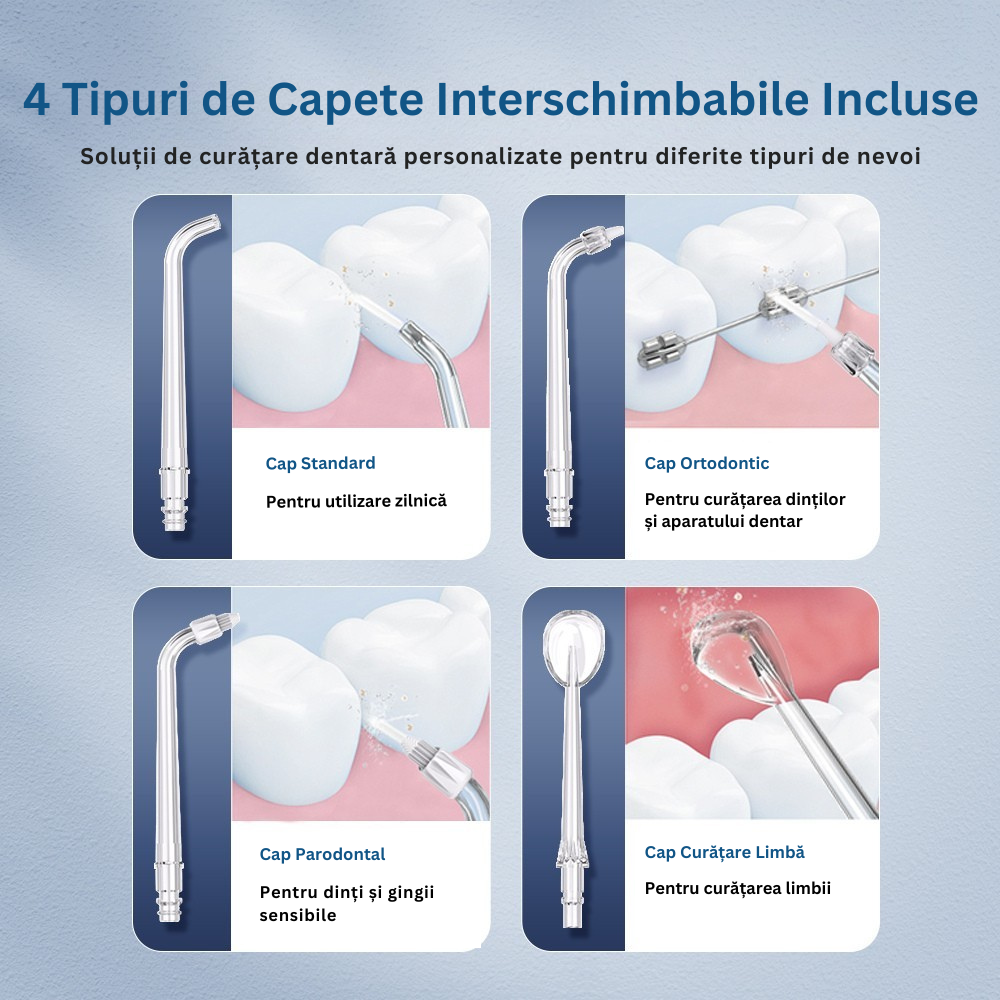 4 Tipuri de Capete Interschimbabile Incluse

Soluții de curățare dentară personalizate pentru diferite tipuri de nevoi

Cap Standard

Pentru utilizare zilnică

Cap Ortodontic

Pentru curățarea dinților și aparatului dentar

Cap Parodontal

Pentru dinți și gingii sensibile

Cap Curățare Limbă

Pentru curățarea limbii