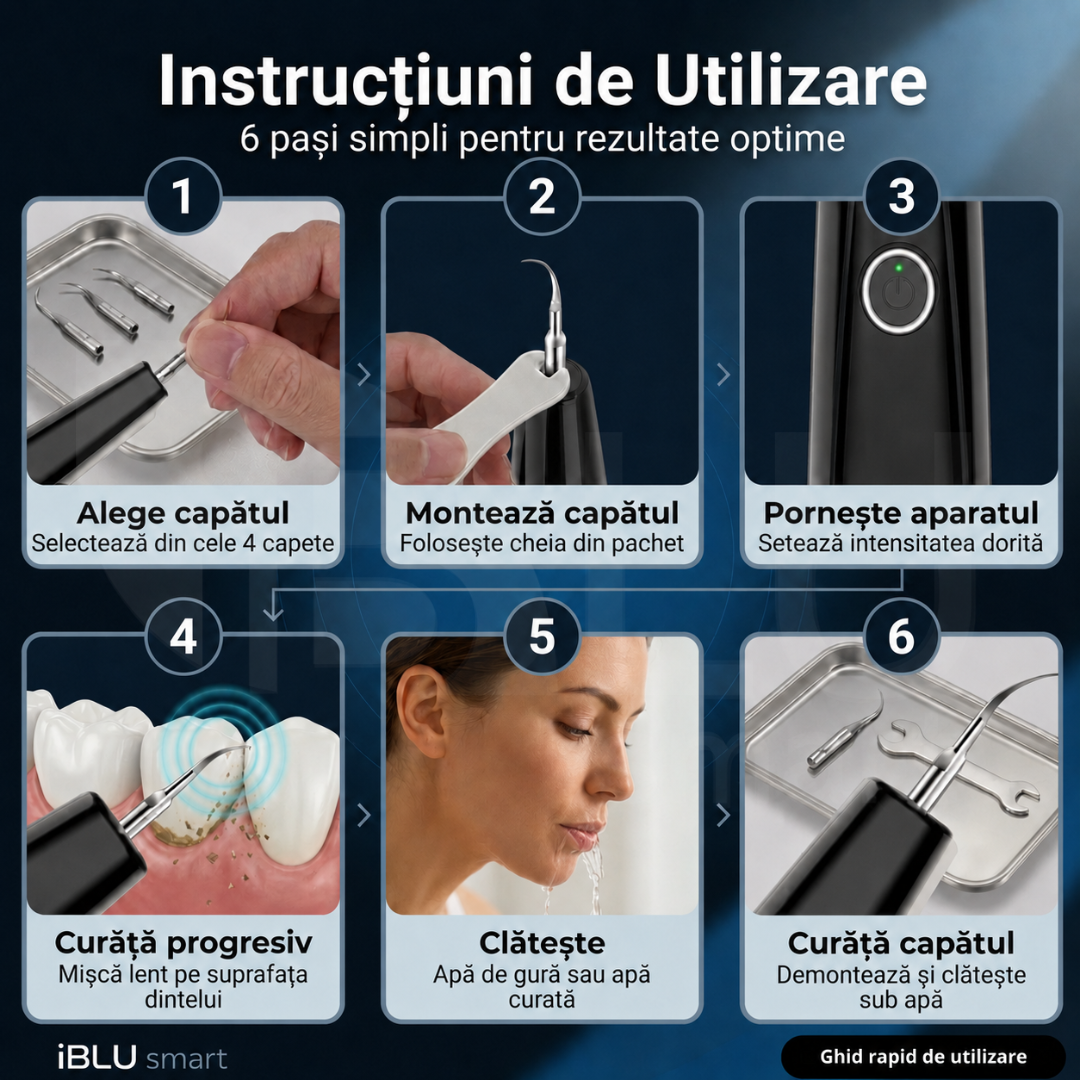 Instrucțiuni de Utilizare
6 pași simpli pentru rezultate optime

1
Alege capătul
Selectează din cele 4 capete

2
Montează capătul
Folosește cheia din pachet

3
Pornește aparatul
Setează intensitatea dorită

4
Curăță progresiv
Mișcă lent pe suprafața dintelui

5
Clătește
Apă de gură sau apă curată

6
Curăță capătul
Demontează și clătește sub apă

iBLU smart

Ghid rapid de utilizare