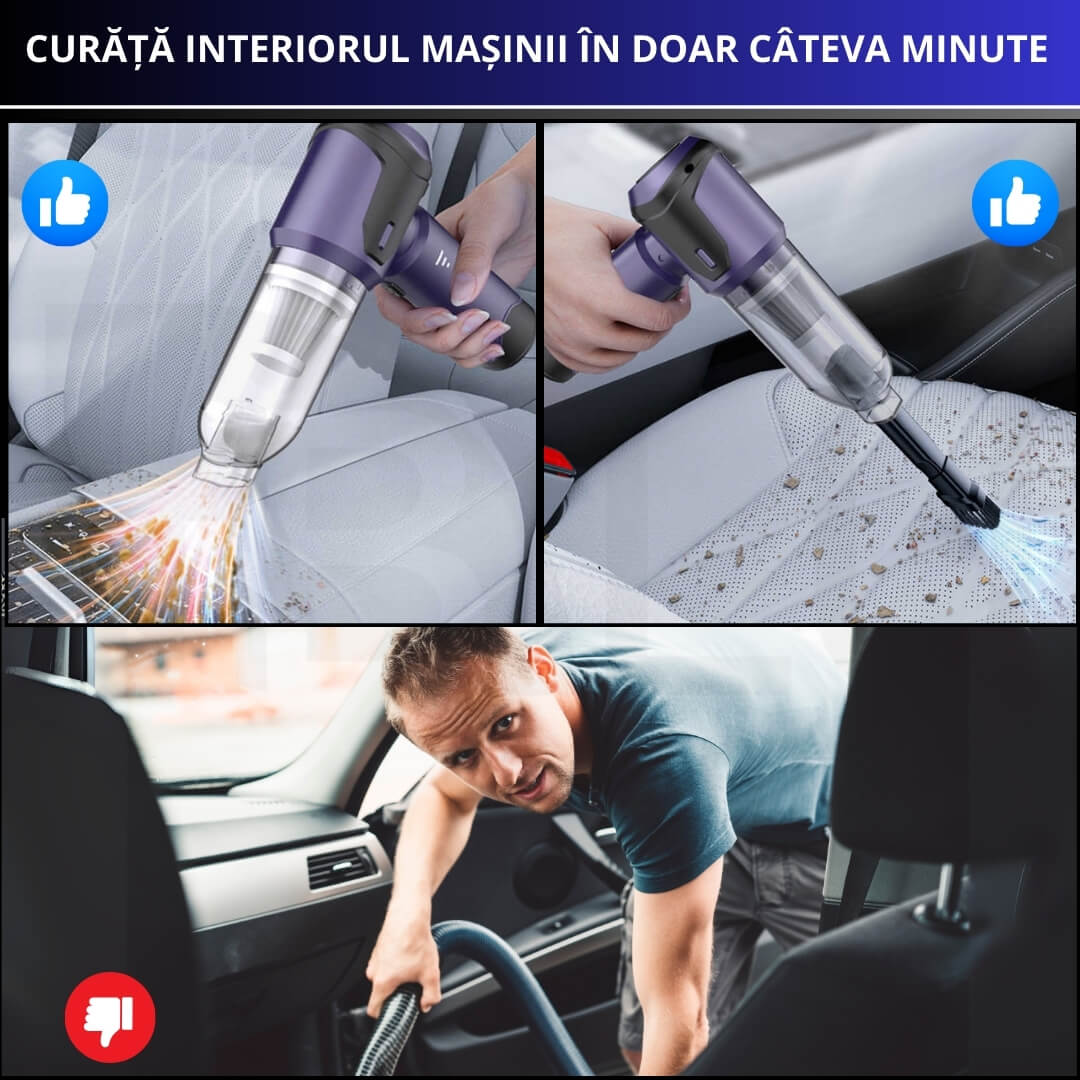 CURĂȚĂ INTERIORUL MAȘINII ÎN DOAR CÂTEVA MINUTE