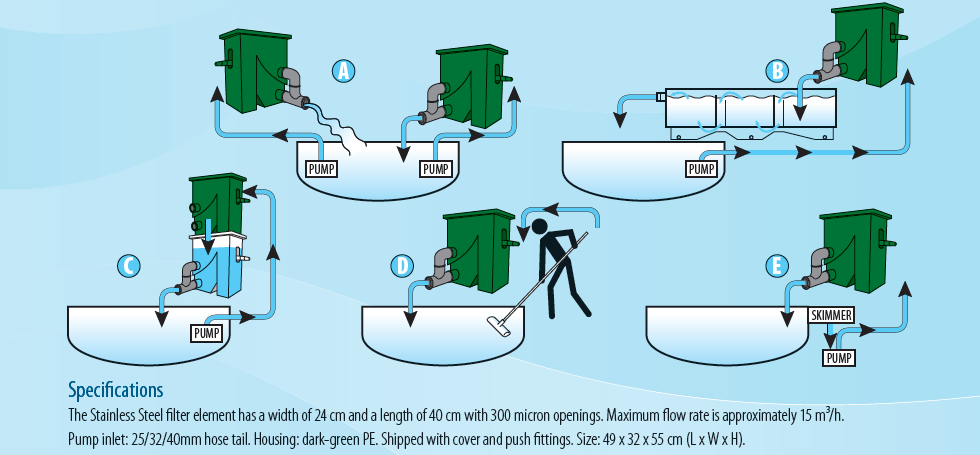 A

PUMP

PUMP

B

PUMP

C

PUMP

D

E

SKIMMER

PUMP

Specifications

The Stainless Steel filter element has a width of 24 cm and a length of 40 cm with 300 micron openings. Maximum flow rate is approximately 15 $m^3/h$.

Pump inlet: 25/32/40mm hose tail. Housing: dark-green PE. Shipped with cover and push fittings. Size: 49 x 32 x 55 cm (L x W x H).