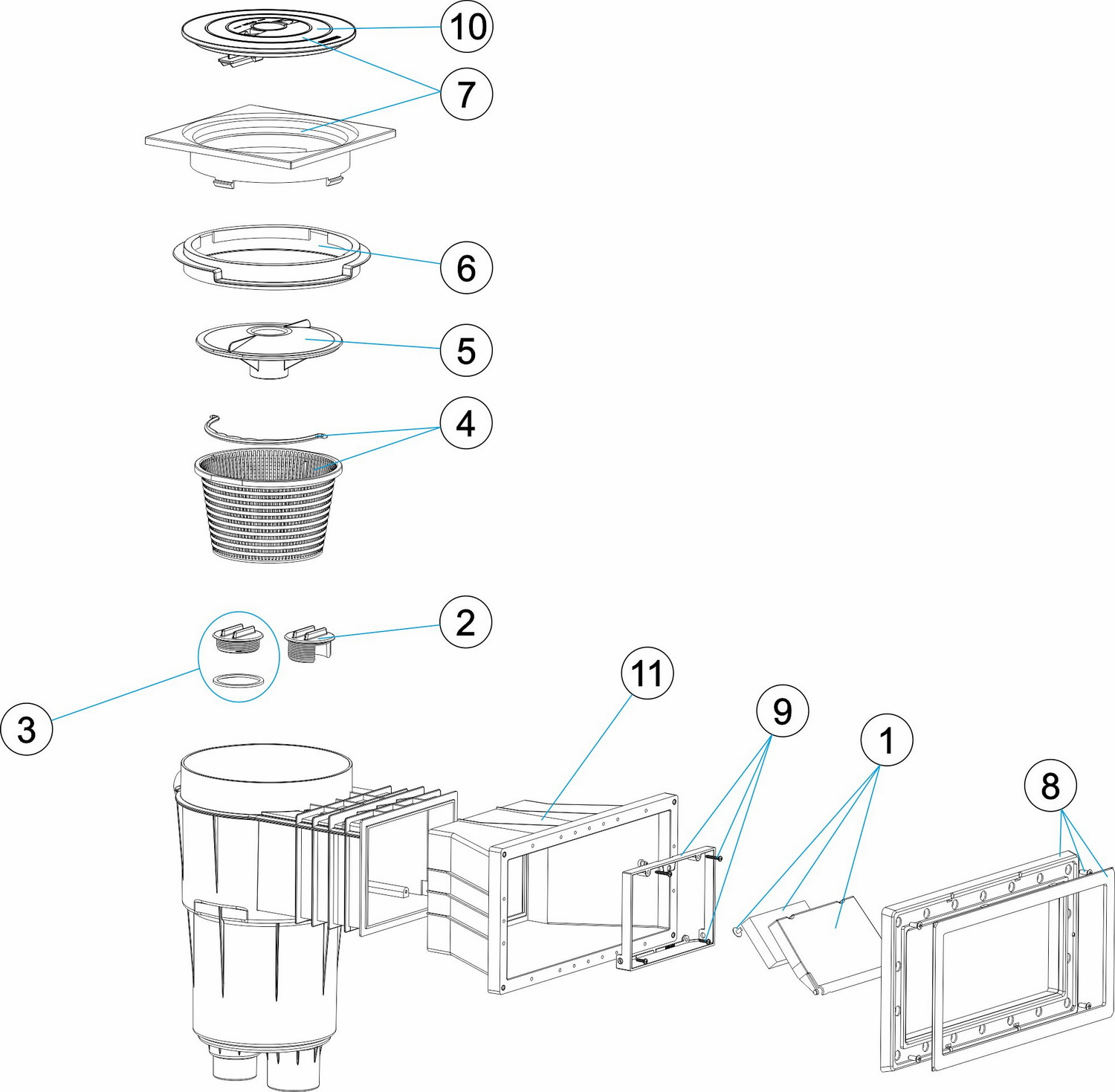 10
7
6
5
4
2
3
11
9
1
8