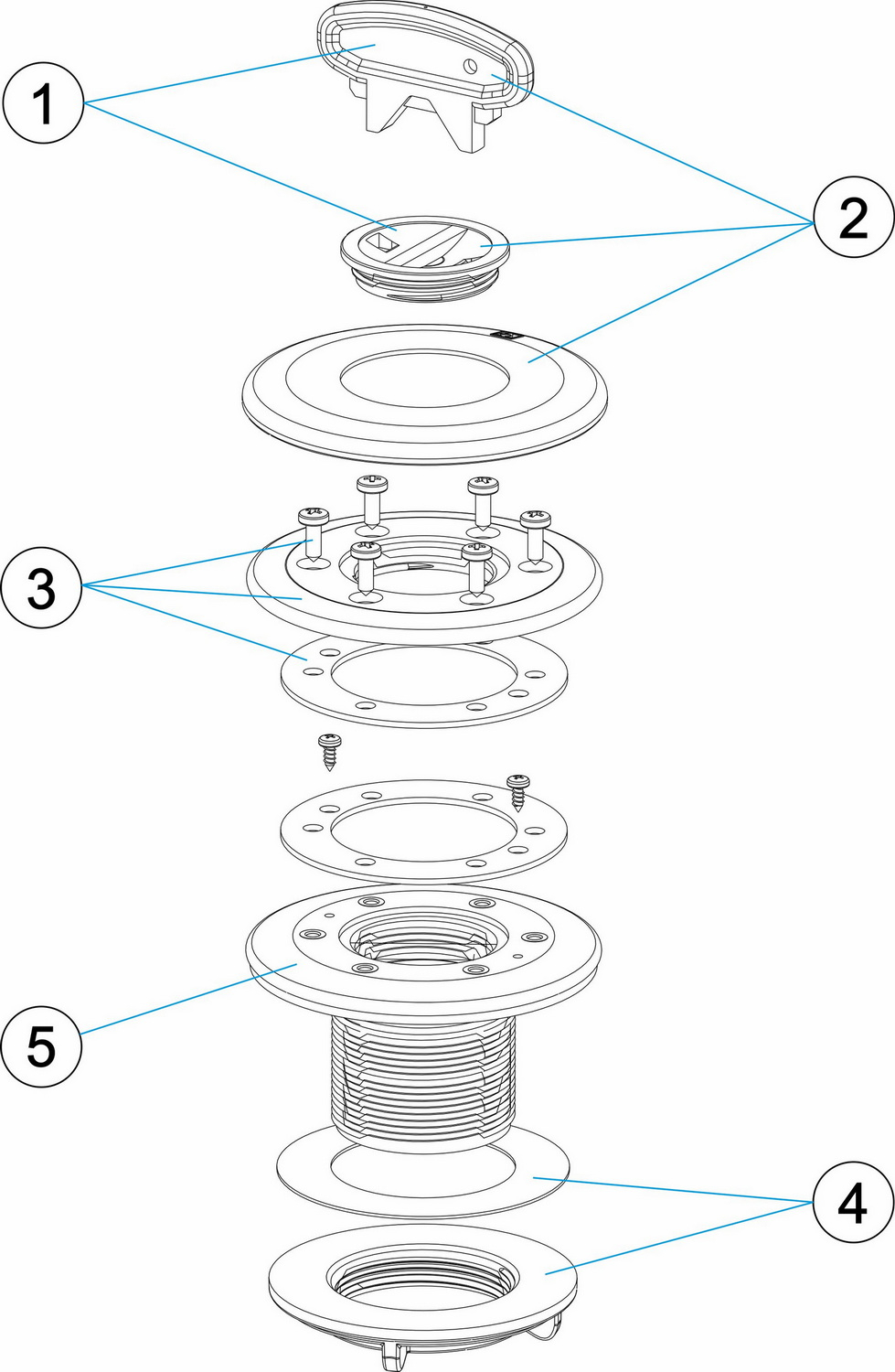 1
2
3
5
4