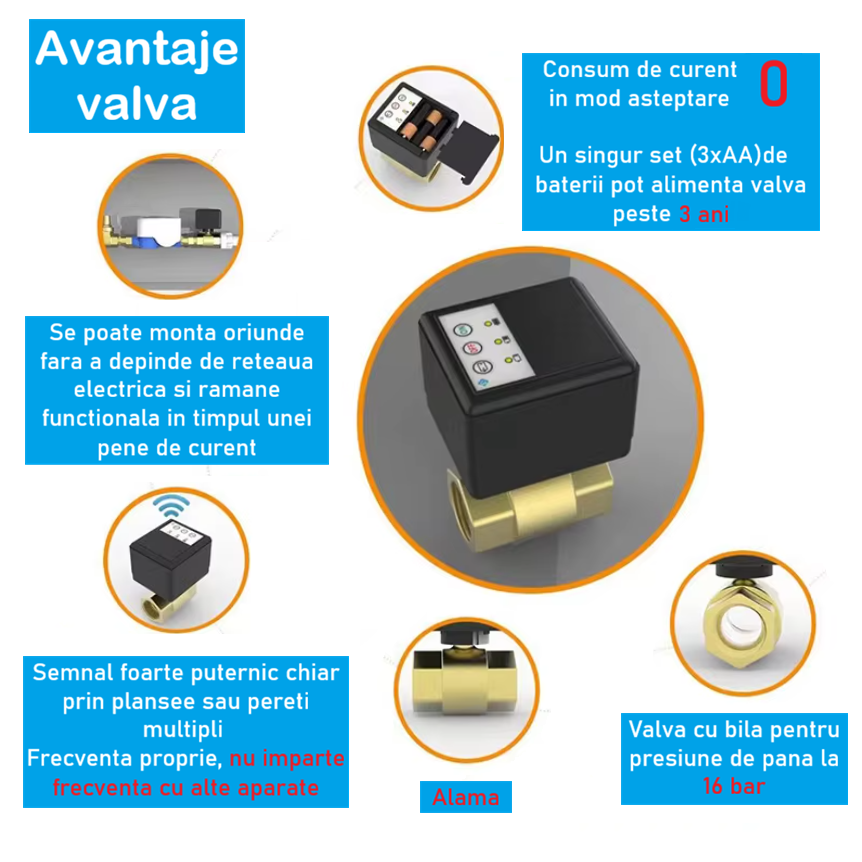 Avantaje valva

Consum de curent in mod asteptare 0

Un singur set (3xAA)de baterii pot alimenta valva peste 3 ani

Se poate monta oriunde fara a depinde de reteaua electrica si ramane functionala in timpul unei pene de curent

Semnal foarte puternic chiar prin plansee sau pereti multipli
Frecventa proprie, nu imparte frecventa cu alte aparate

Alama

Valva cu bila pentru presiune de pana la 16 bar