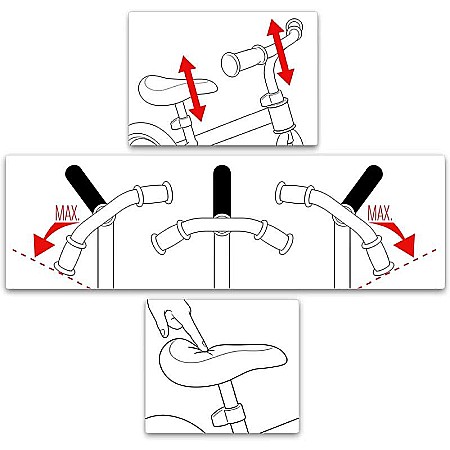 MAX.

MAX.