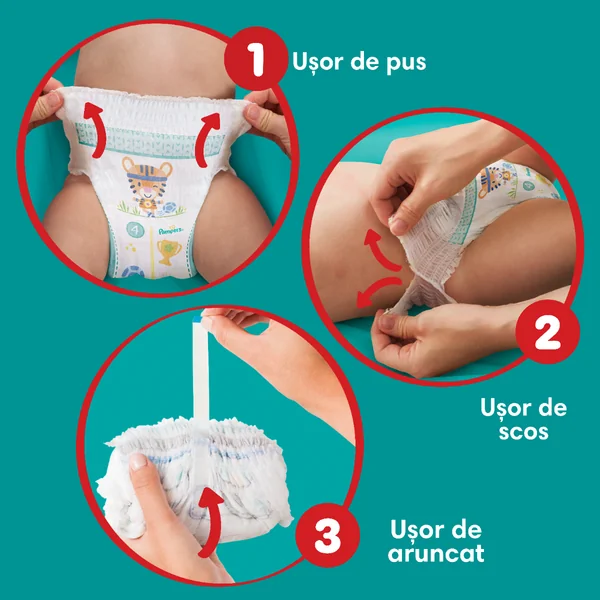 1 Ușor de pus

4

Pampers

2

Ușor de scos

3

Ușor de aruncat