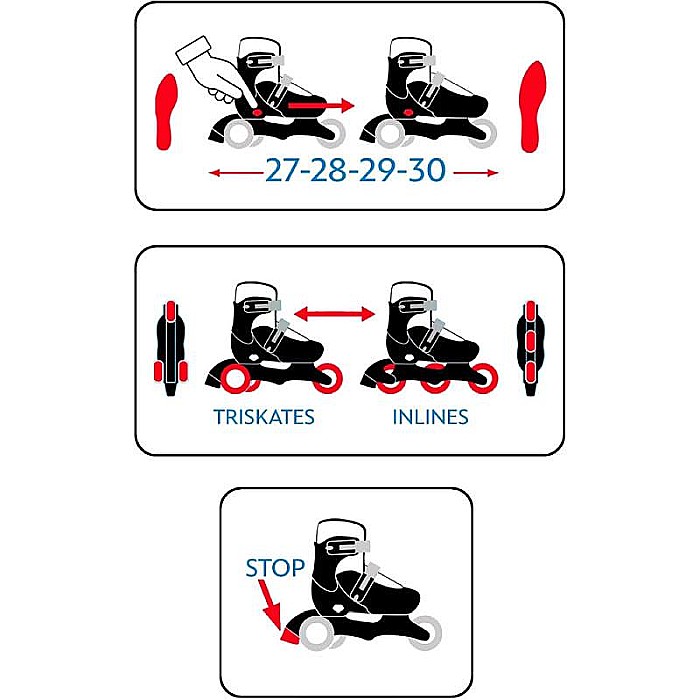 27-28-29-30

TRISKATES

INLINES

STOP