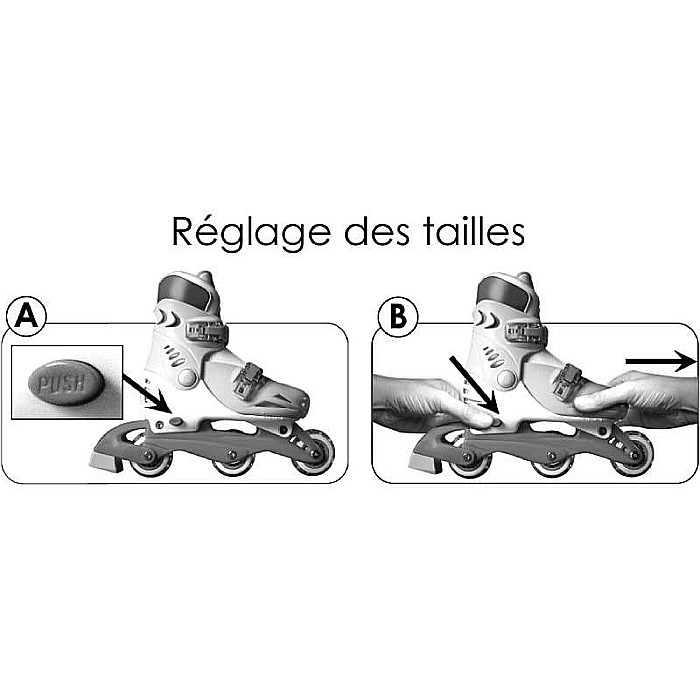 Réglage des tailles

A

PUSH

B