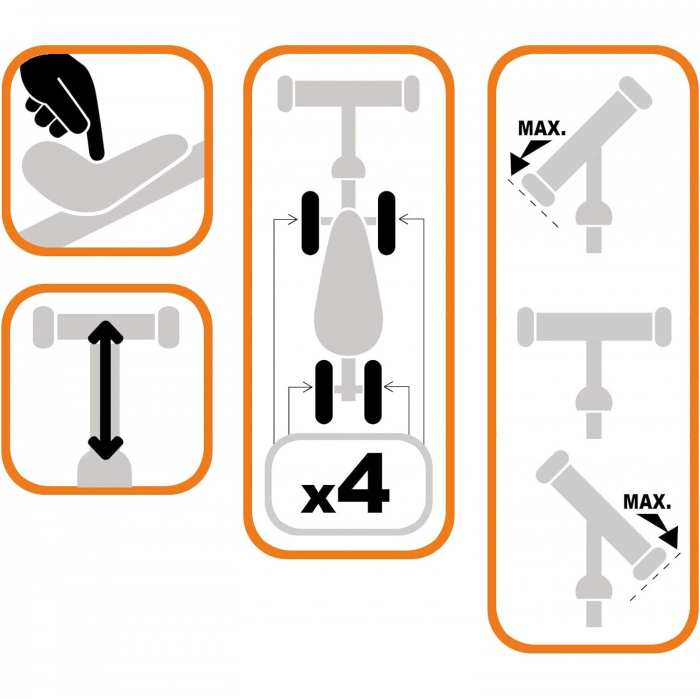 x4

MAX.

MAX.