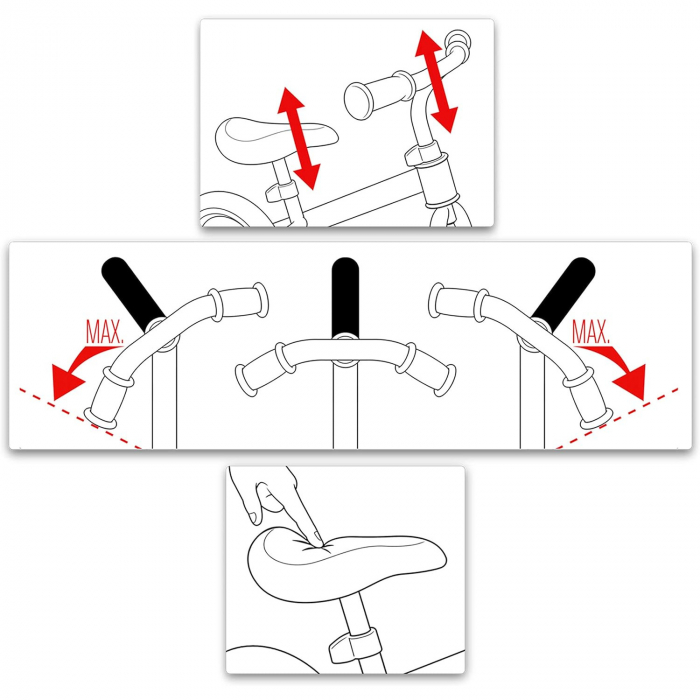 MAX.

MAX.