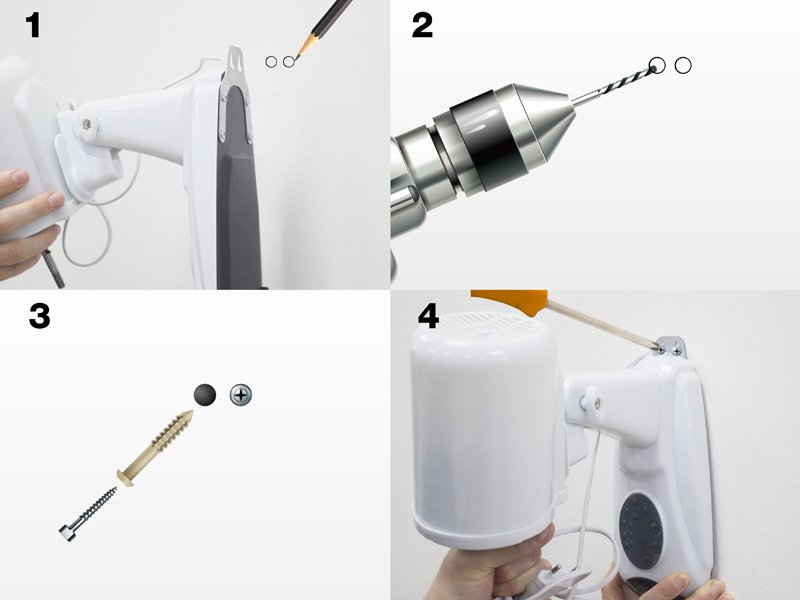 1

2

3

4