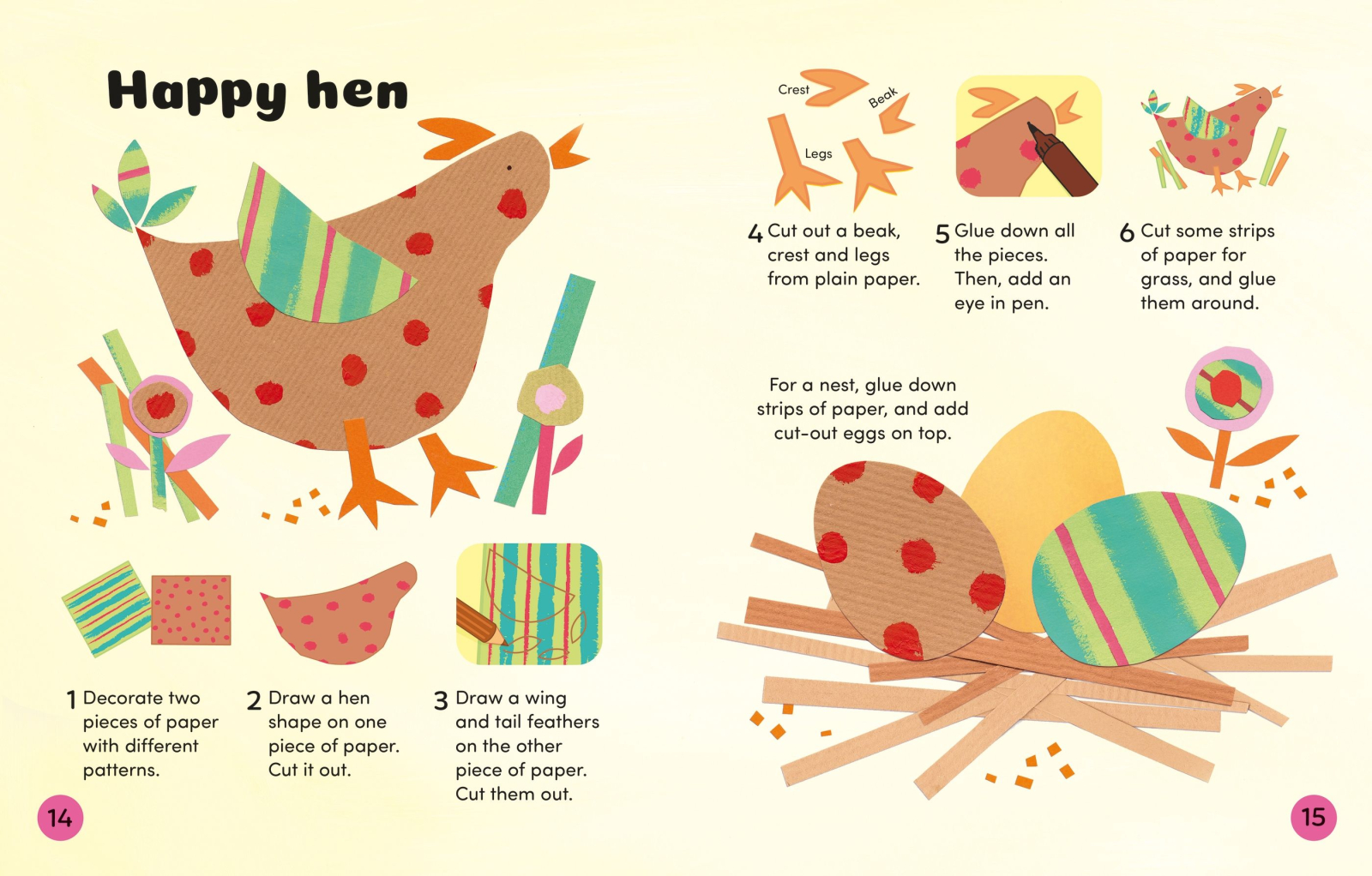 Happy hen

1 Decorate two pieces of paper with different patterns.

2 Draw a hen shape on one piece of paper. Cut it out.

3 Draw a wing and tail feathers on the other piece of paper. Cut them out.

14

Crest

Beak

Legs

4 Cut out a beak, crest and legs from plain paper.

5 Glue down all the pieces. Then, add an eye in pen.

6 Cut some strips of paper for grass, and glue them around.

For a nest, glue down strips of paper, and add cut-out eggs on top.

15