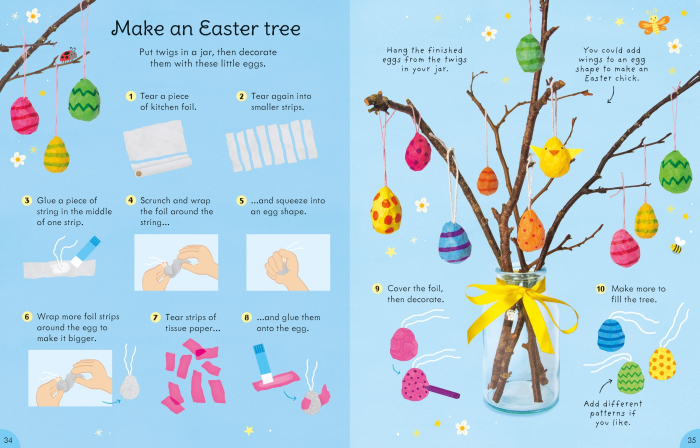 Make an Easter tree

Put twigs in a jar, then decorate them with these little eggs.

1 Tear a piece of kitchen foil.

2 Tear again into smaller strips.

3 Glue a piece of string in the middle of one strip.

4 Scrunch and wrap the foil around the string...

5 ...and squeeze into an egg shape.

6 Wrap more foil strips around the egg to make it bigger.

7 Tear strips of tissue paper...

8 ...and glue them onto the egg.

34

Hang the finished eggs from the twigs in your jar.

You could add wings to an egg shape to make an Easter chick.

9 Cover the foil, then decorate.

10 Make more to fill the tree.

Add different patterns if you like.

35