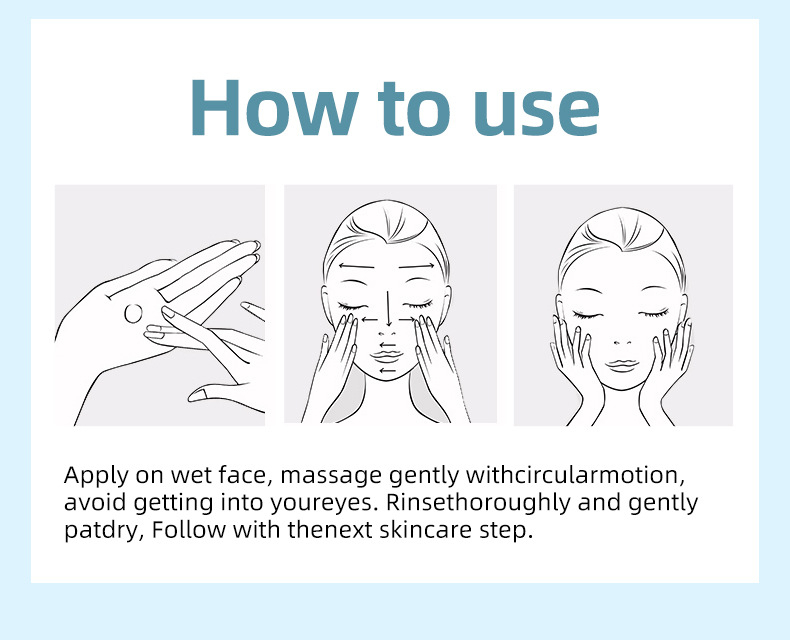 How to use

Apply on wet face, massage gently withcircularmotion, avoid getting into youreyes. Rinsethoroughly and gently patdry, Follow with thenext skincare step.