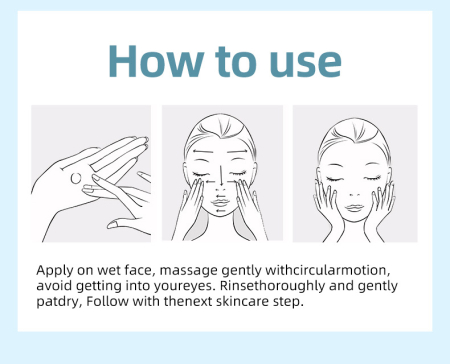 How to use

Apply on wet face, massage gently withcircularmotion, avoid getting into youreyes. Rinsethoroughly and gently patdry, Follow with thenext skincare step.