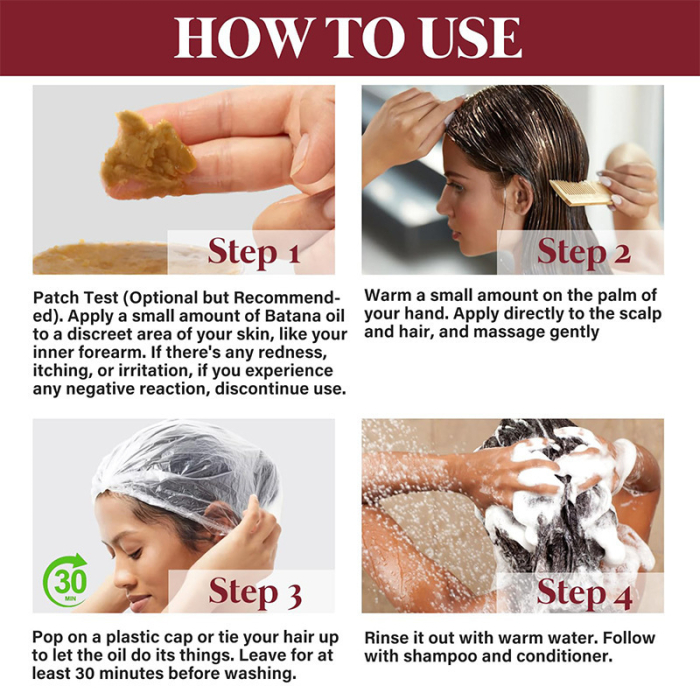 HOW TO USE

Step 1

Patch Test (Optional but Recommended). Apply a small amount of Batana oil to a discreet area of your skin, like your inner forearm. If there's any redness, itching, or irritation, if you experience any negative reaction, discontinue use.

Step 2

Warm a small amount on the palm of your hand. Apply directly to the scalp and hair, and massage gently

30 MIN

Step 3

Pop on a plastic cap or tie your hair up to let the oil do its things. Leave for at least 30 minutes before washing.

Step 4

Rinse it out with warm water. Follow with shampoo and conditioner.