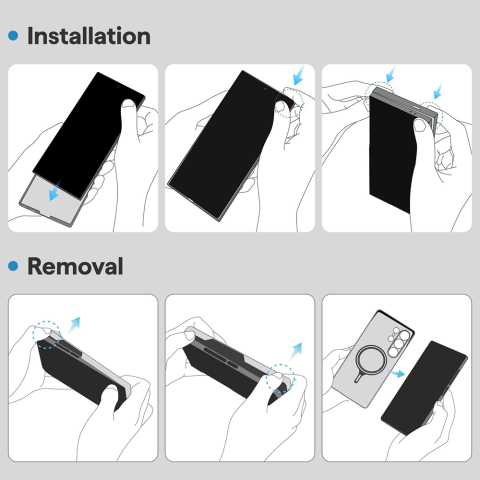 Installation

Removal