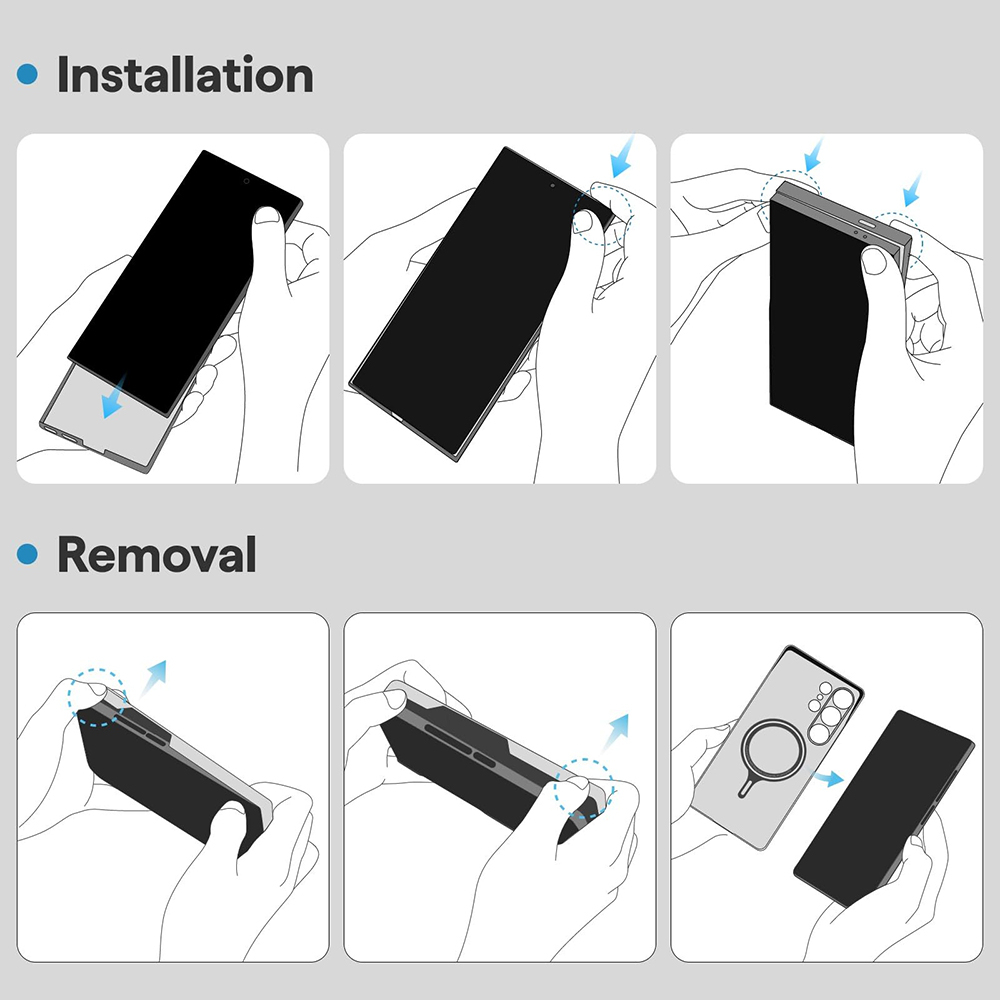 Installation

Removal