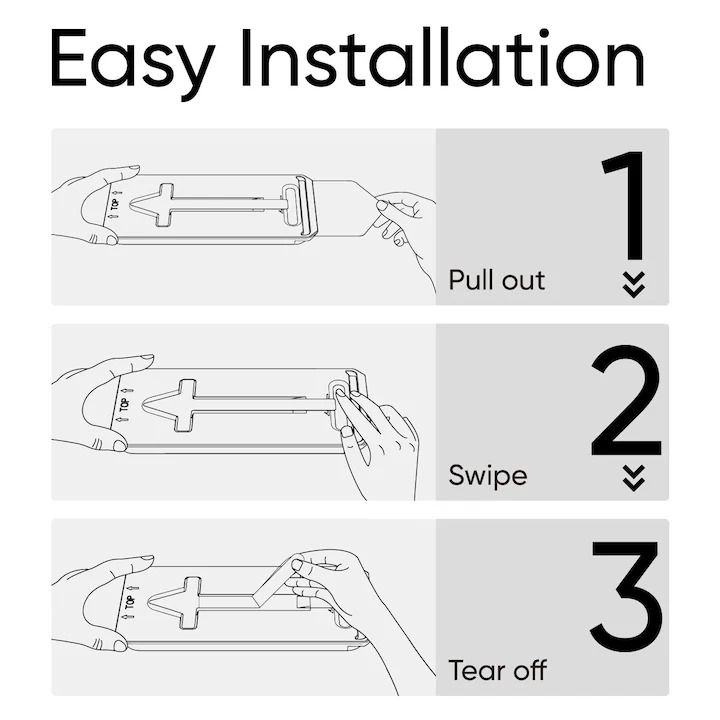 Easy Installation

TOP

1

Pull out

TOP

2

Swipe

TOP

3

Tear off