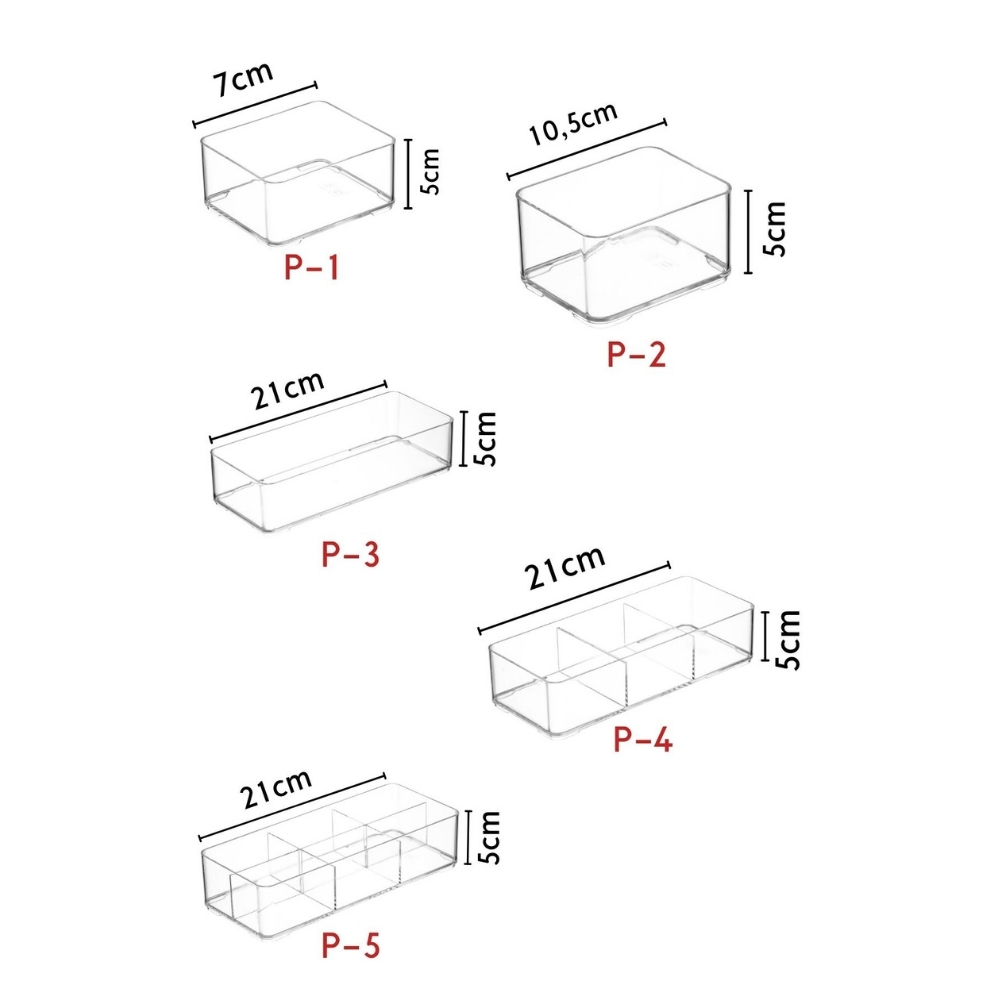 7cm
5cm
P-1

10,5cm
5cm
P-2

21cm
5cm
P-3

21cm
5cm
P-4

21cm
5cm
P-5