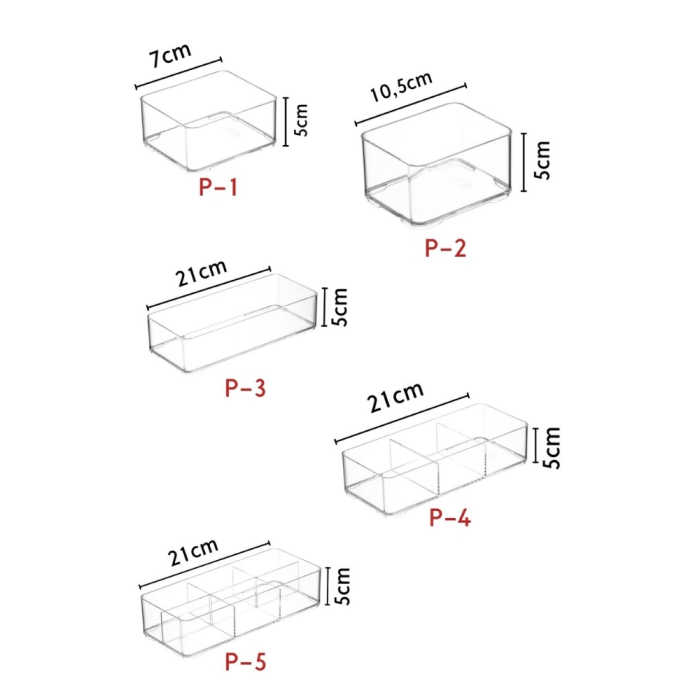 7cm
5cm
P-1

10,5cm
5cm
P-2

21cm
5cm
P-3

21cm
5cm
P-4

21cm
5cm
P-5