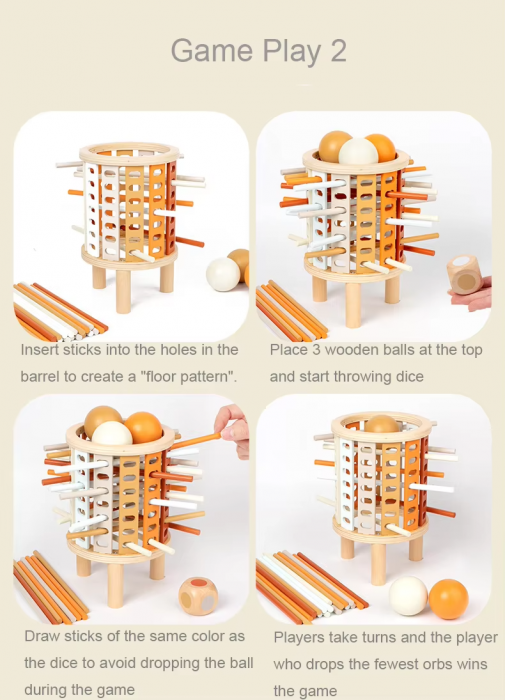 Game Play 2

Insert sticks into the holes in the barrel to create a "floor pattern".

Place 3 wooden balls at the top and start throwing dice

Draw sticks of the same color as the dice to avoid dropping the ball during the game

Players take turns and the player who drops the fewest orbs wins the game