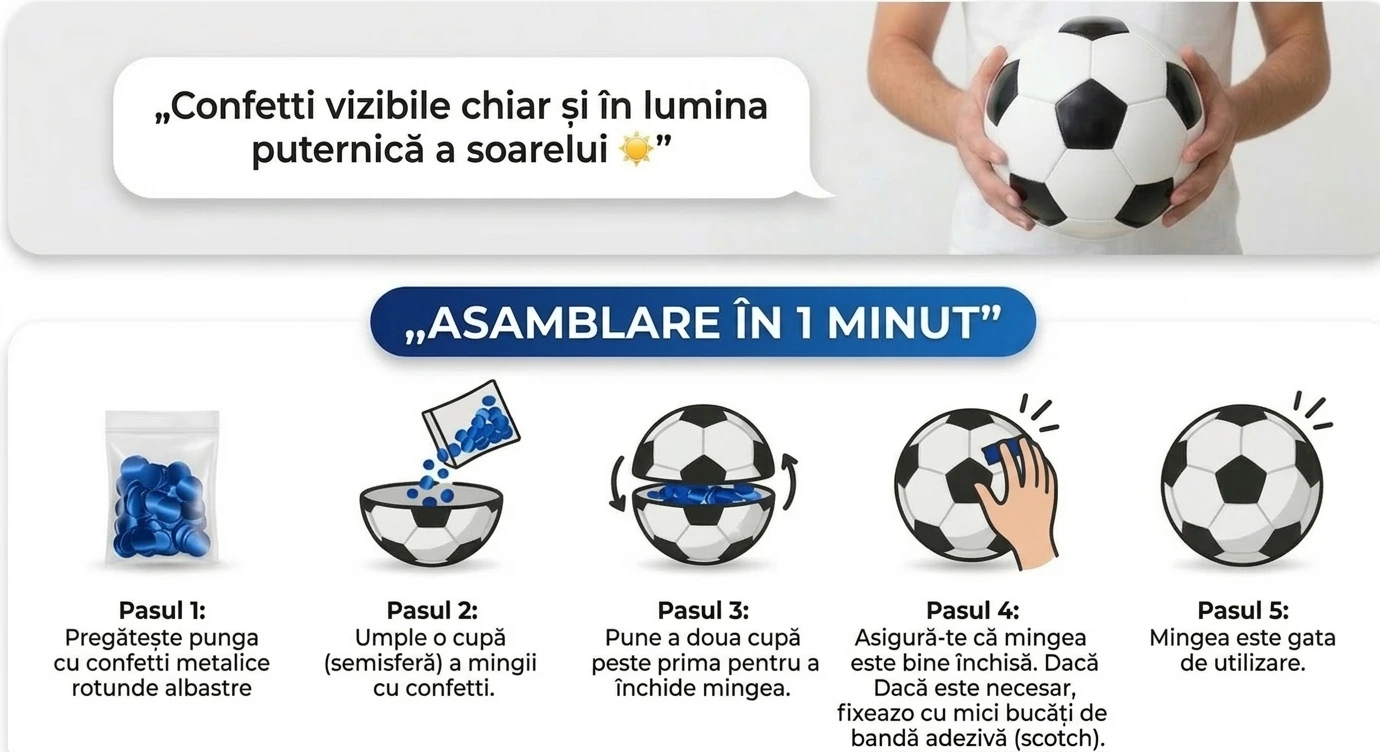 „Confetti vizibile chiar și în lumina puternică a soarelui ☀️”

„ASAMBLARE ÎN 1 MINUT”

Pasul 1:
Pregătește punga cu confetti metalice rotunde albastre

Pasul 2:
Umple o cupă (semisferă) a mingii cu confetti.

Pasul 3:
Pune a doua cupă peste prima pentru a închide mingea.

Pasul 4:
Asigură-te că mingea este bine închisă. Dacă Dacă este necesar, fixeazo cu mici bucăți de bandă adezivă (scotch).

Pasul 5:
Mingea este gata de utilizare.