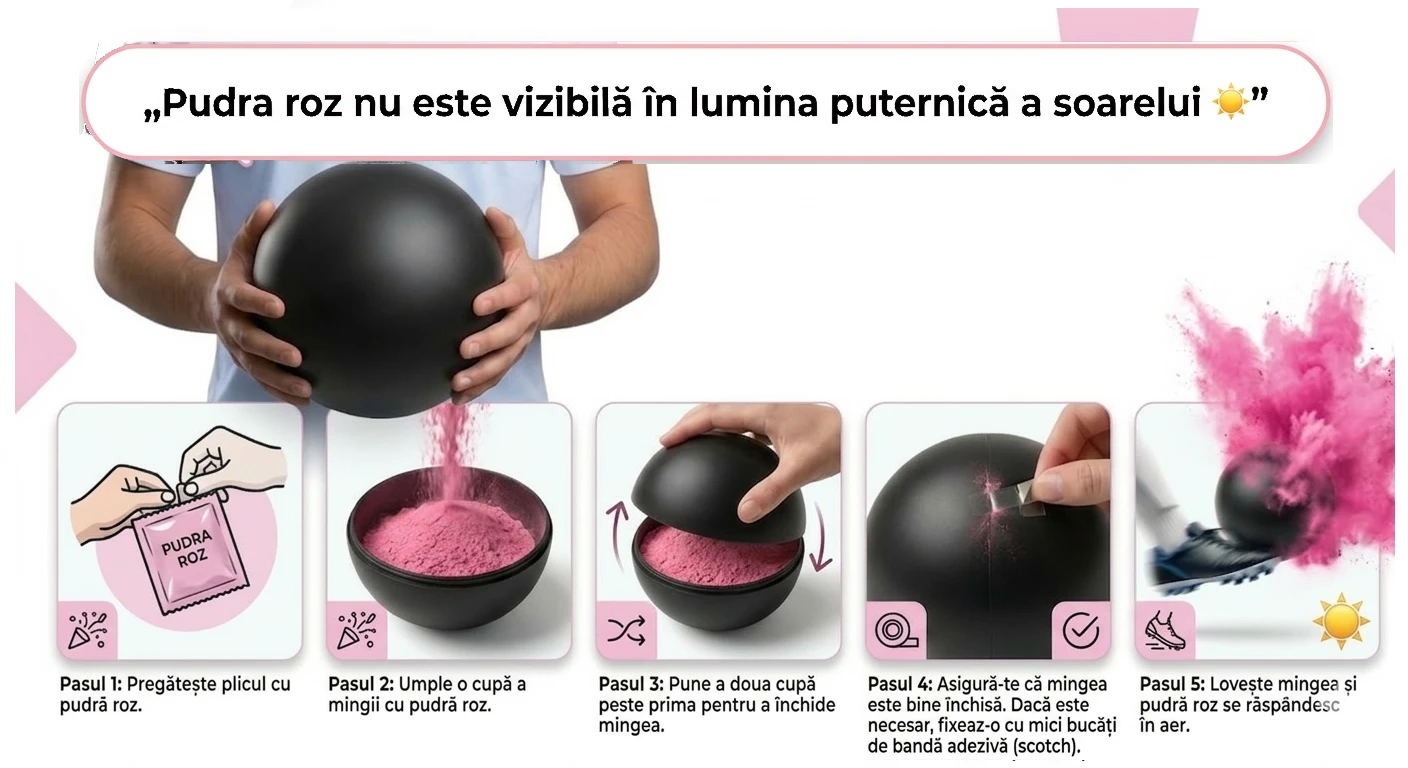 „Pudra roz nu este vizibilă în lumina puternică a soarelui ☀️”

PUDRA ROZ

Pasul 1: Pregătește plicul cu pudră roz.

Pasul 2: Umple o cupă a mingii cu pudră roz.

Pasul 3: Pune a doua cupă peste prima pentru a închide mingea.

Pasul 4: Asigură-te că mingea este bine închisă. Dacă este necesar, fixeaz-o cu mici bucăți de bandă adezivă (scotch).

Pasul 5: Lovește mingea și pudră roz se răspândesc în aer.