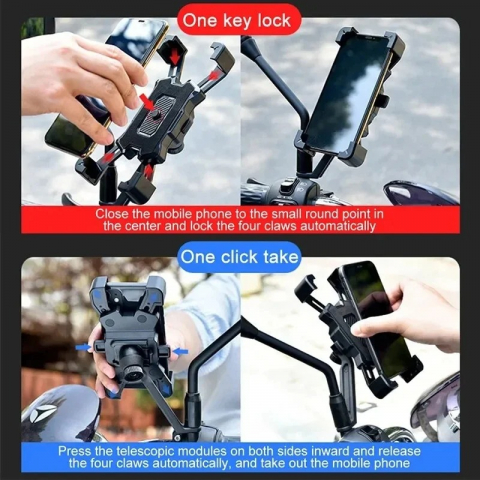 One key lock

Close the mobile phone to the small round point in the center and lock the four claws automatically

One click take

Press the telescopic modules on both sides inward and release the four claws automatically, and take out the mobile phone