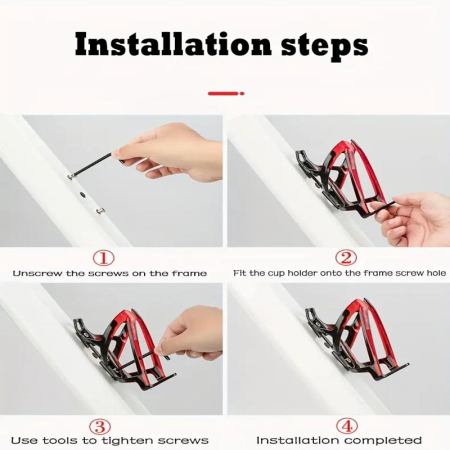 Installation steps

①
Unscrew the screws on the frame

②
Fit the cup holder onto the frame screw hole

③
Use tools to tighten screws

④
Installation completed