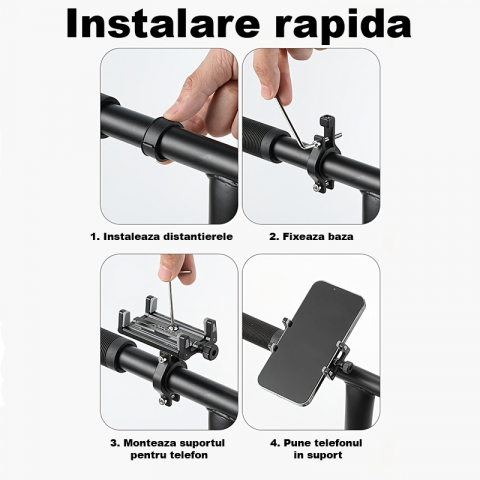 Instalare rapida

1. Instaleaza distantierele

2. Fixeaza baza

3. Monteaza suportul pentru telefon

4. Pune telefonul in suport