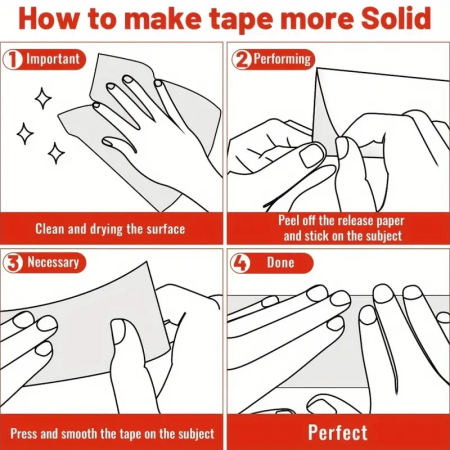 How to make tape more Solid

1 Important

Clean and drying the surface

2 Performing

Peel off the release paper and stick on the subject

3 Necessary

Press and smooth the tape on the subject

4 Done

Perfect