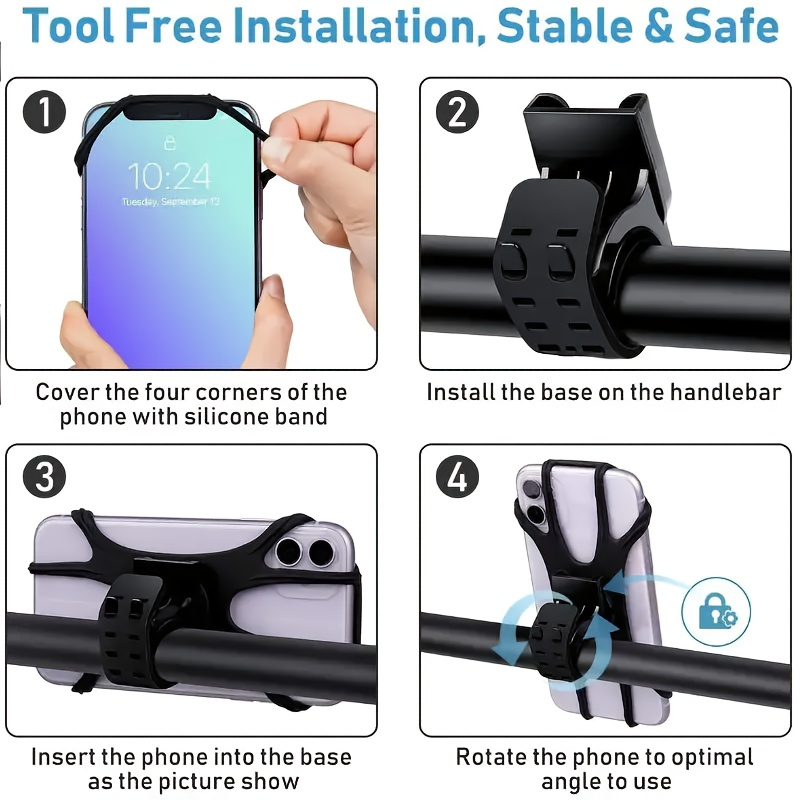 Tool Free Installation, Stable & Safe

1

10:24
Tuesday, September 12

Cover the four corners of the phone with silicone band

2

Install the base on the handlebar

3

Insert the phone into the base as the picture show

4

Rotate the phone to optimal angle to use