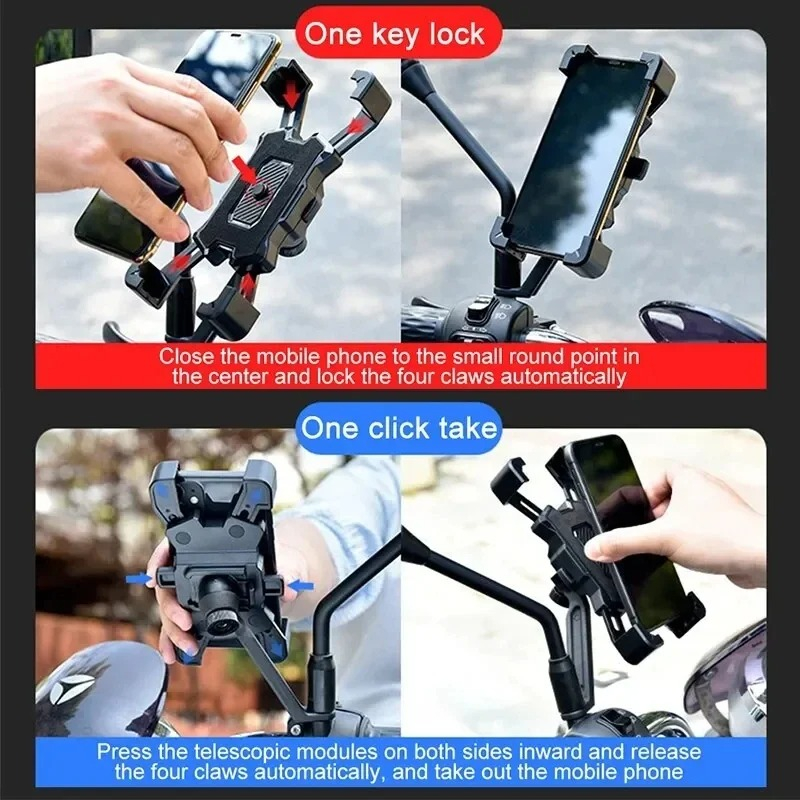 One key lock

Close the mobile phone to the small round point in the center and lock the four claws automatically

One click take

Press the telescopic modules on both sides inward and release the four claws automatically, and take out the mobile phone