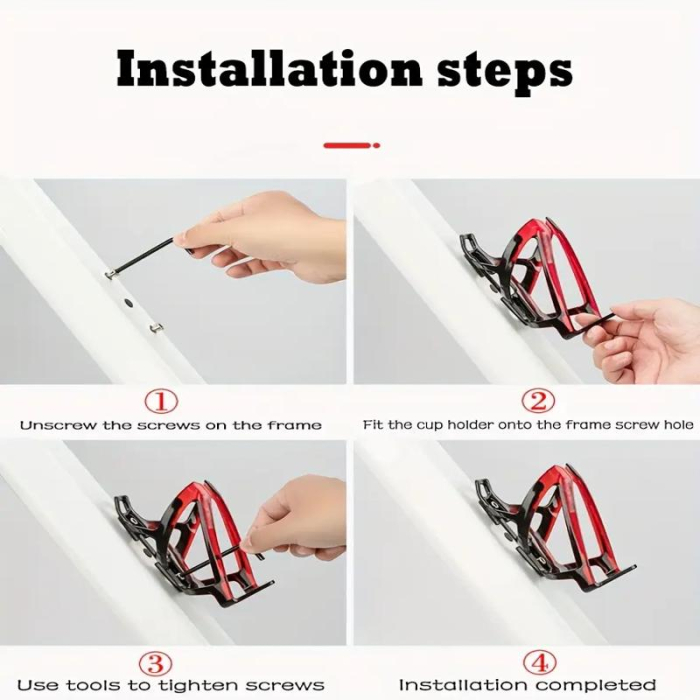 Installation steps

①
Unscrew the screws on the frame

②
Fit the cup holder onto the frame screw hole

③
Use tools to tighten screws

④
Installation completed