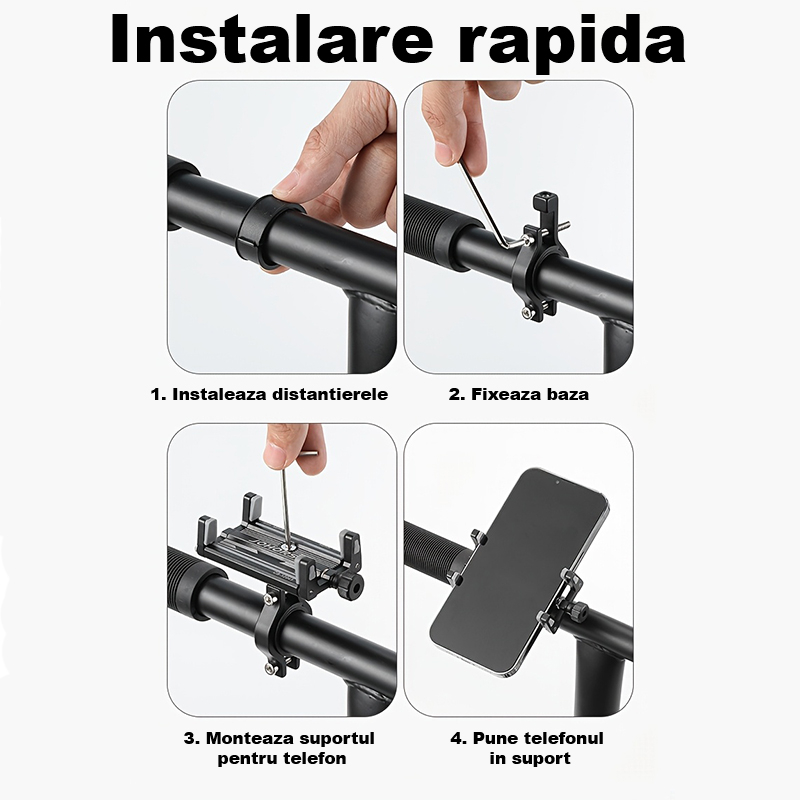 Instalare rapida

1. Instaleaza distantierele

2. Fixeaza baza

3. Monteaza suportul pentru telefon

4. Pune telefonul in suport