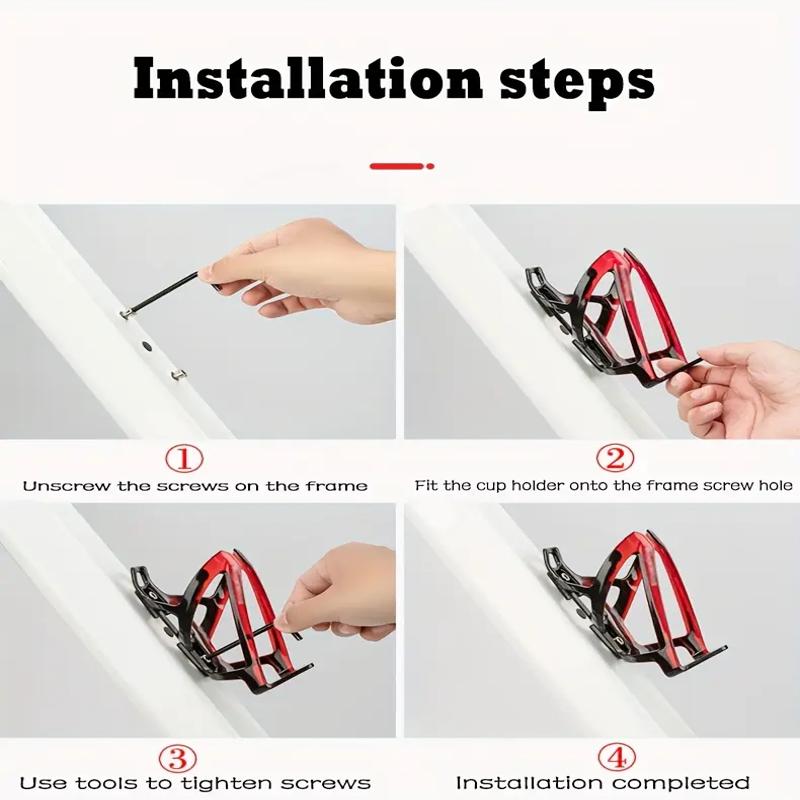 Installation steps

①
Unscrew the screws on the frame

②
Fit the cup holder onto the frame screw hole

③
Use tools to tighten screws

④
Installation completed